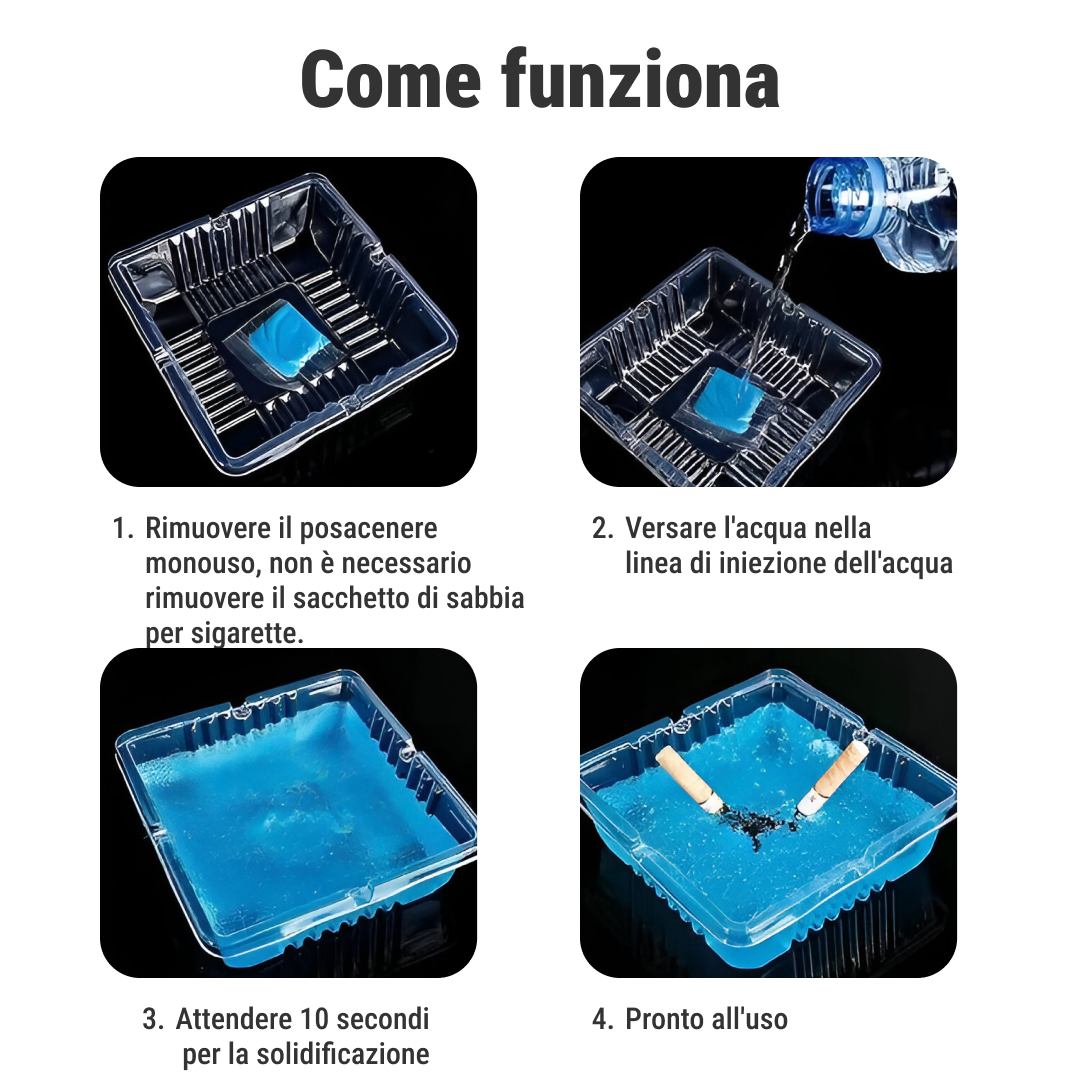 Come funziona

1. Rimuovere il posacenere monouso, non è necessario rimuovere il sacchetto di sabbia per sigarette.

2. Versare l'acqua nella linea di iniezione dell'acqua

3. Attendere 10 secondi per la solidificazione

4. Pronto all'uso